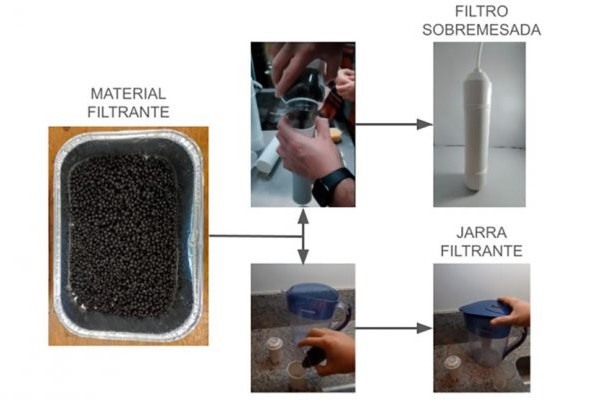 MATERIAL
FILTRANTE

FILTRO
SOBREMESADA

JARRA
FILTRANTE